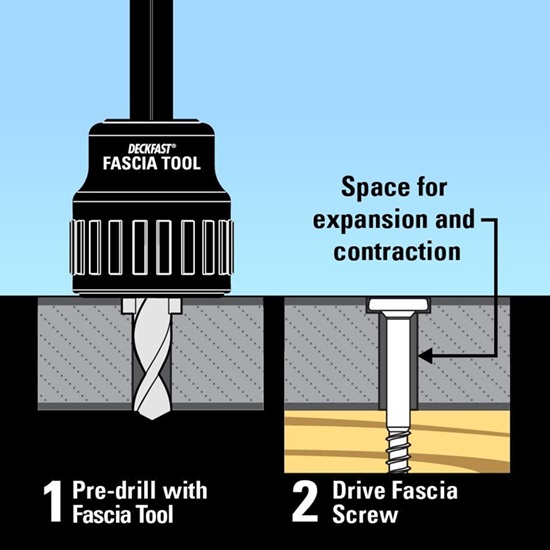 DECKFAST®
FASCIA TOOL

Space for expansion and contraction

1 Pre-drill with Fascia Tool

2 Drive Fascia Screw